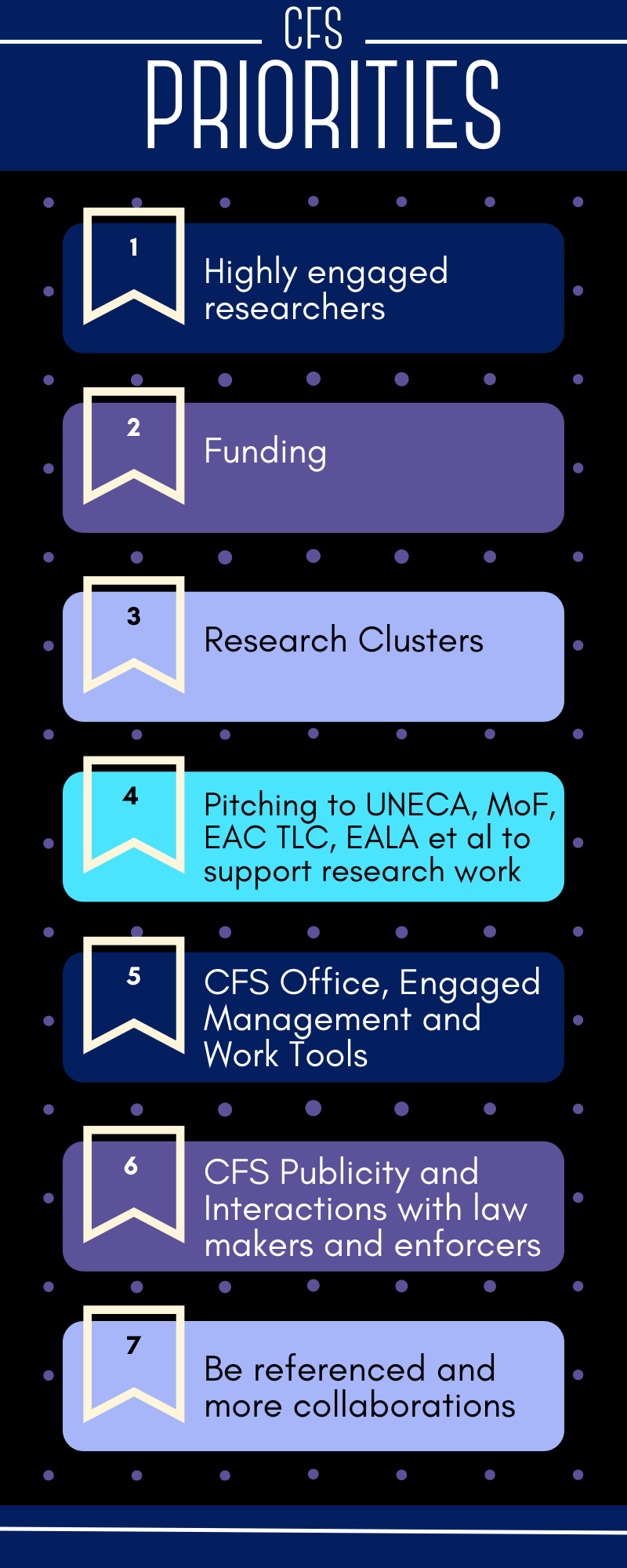 CFS
PRIORITIES

1
Highly engaged researchers

2
Funding

3
Research Clusters

4
Pitching to UNECA, MoF, EAC TLC, EALA et al to support research work

5
CFS Office, Engaged Management and Work Tools

6
CFS Publicity and Interactions with law makers and enforcers

7
Be referenced and more collaborations